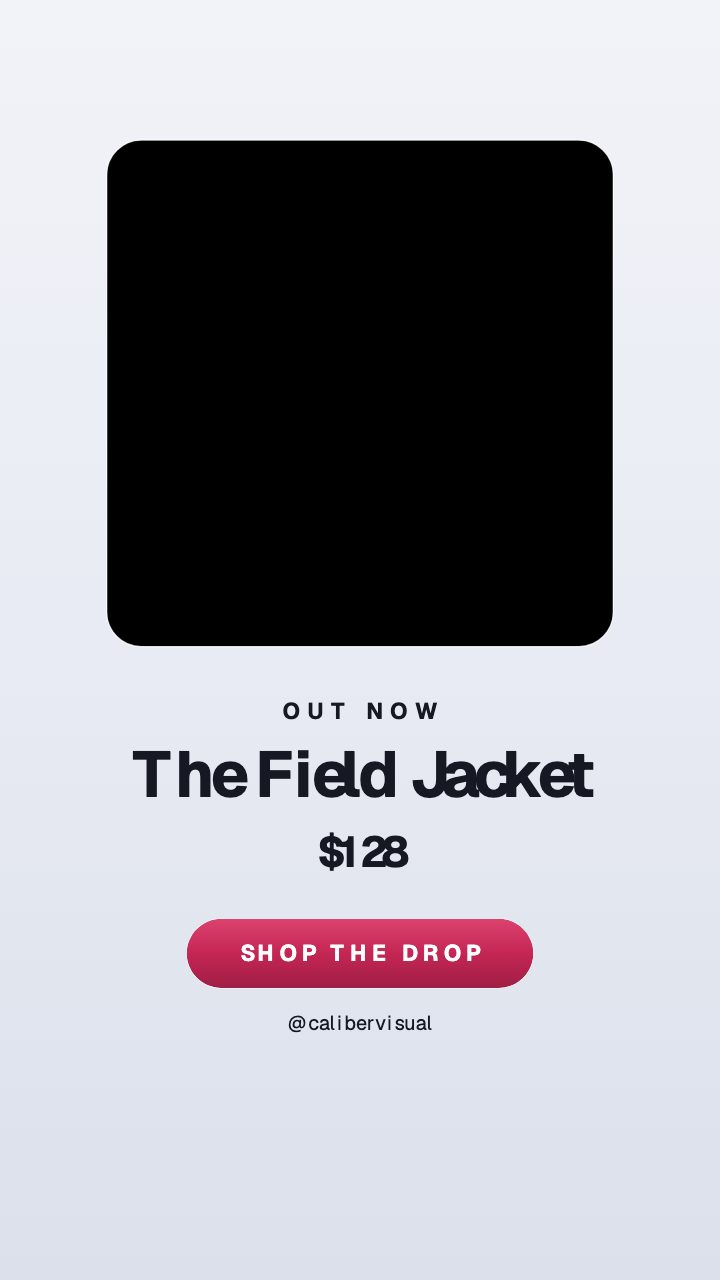 OUT NOW

The Field Jacket

$128

SHOP THE DROP

@calibervisual